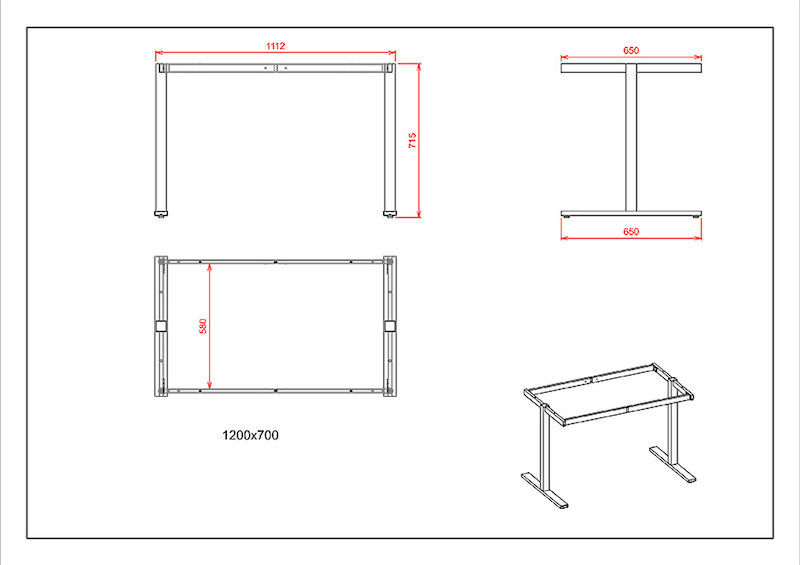 1112

715

650

650

580

1200x700